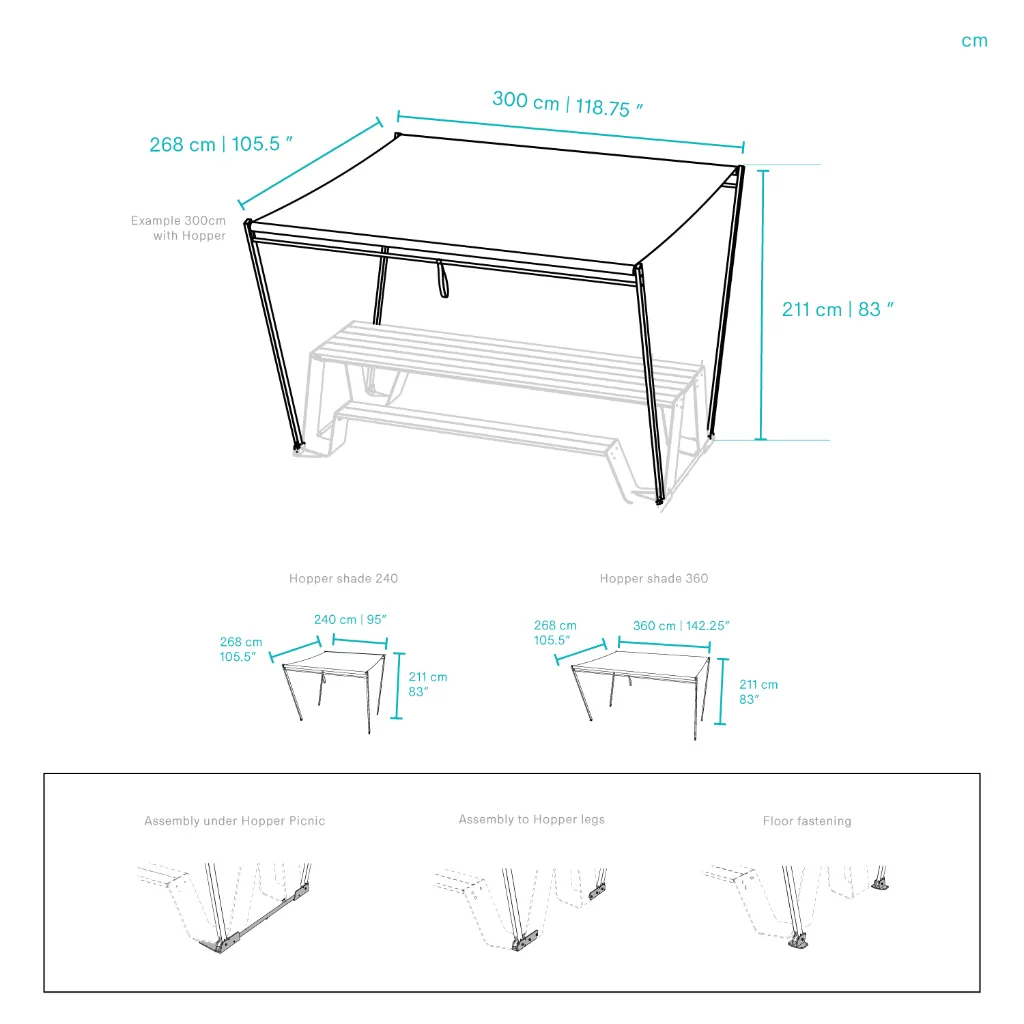 cm

300 cm | 118.75 ″

268 cm | 105.5 ″

Example 300cm with Hopper

211 cm | 83 ″

Hopper shade 240

240 cm | 95″

268 cm 105.5″

211 cm 83″

Hopper shade 360

268 cm 105.5″

360 cm | 142.25″

211 cm 83″

Assembly under Hopper Picnic

Assembly to Hopper legs

Floor fastening