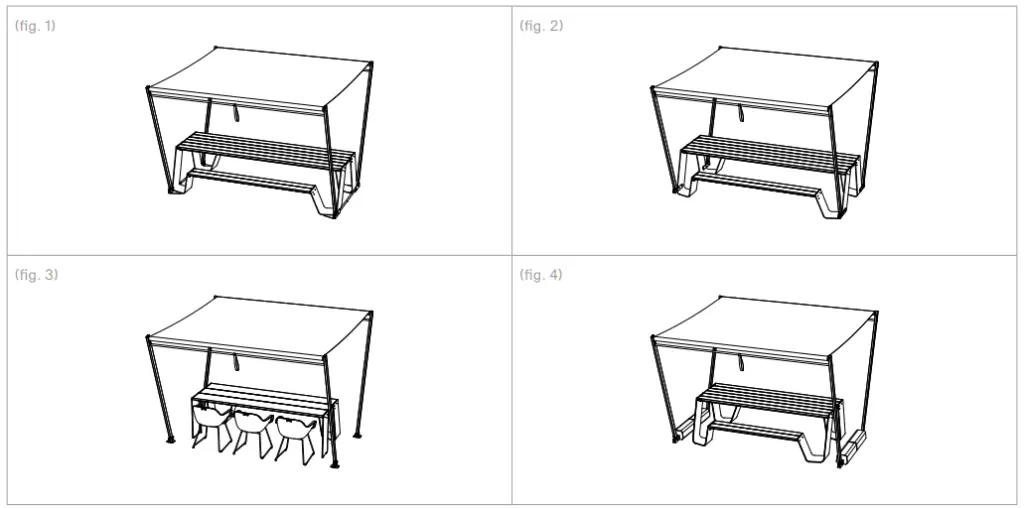 (fig. 1)

(fig. 2)

(fig. 3)

(fig. 4)